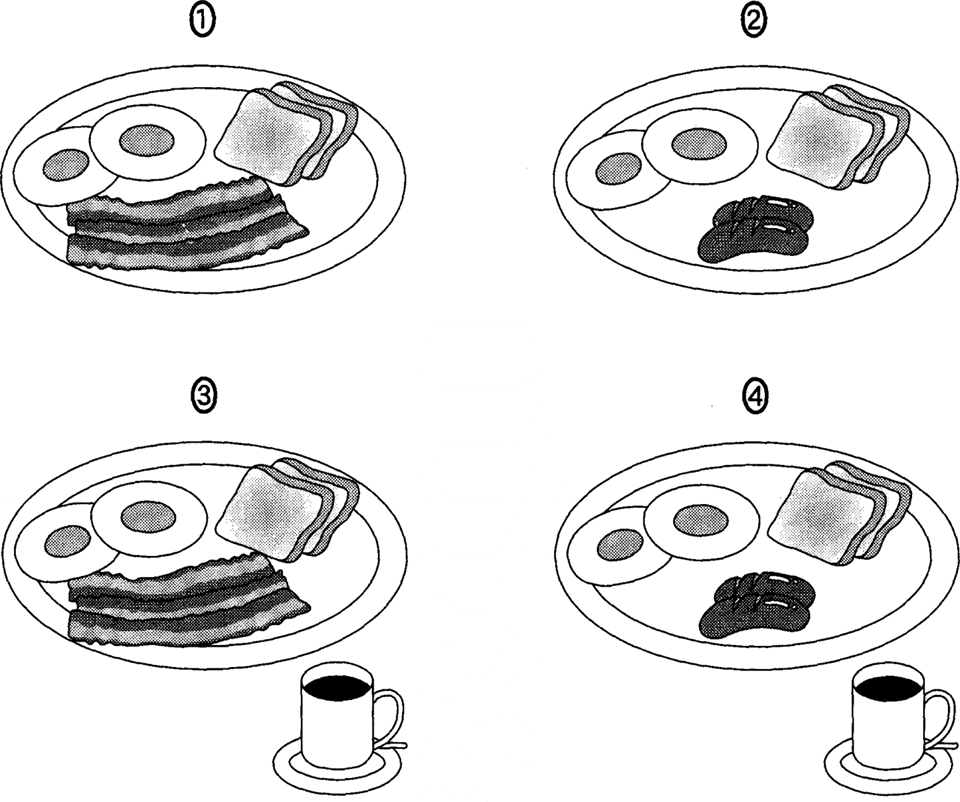 ①

②

③

④